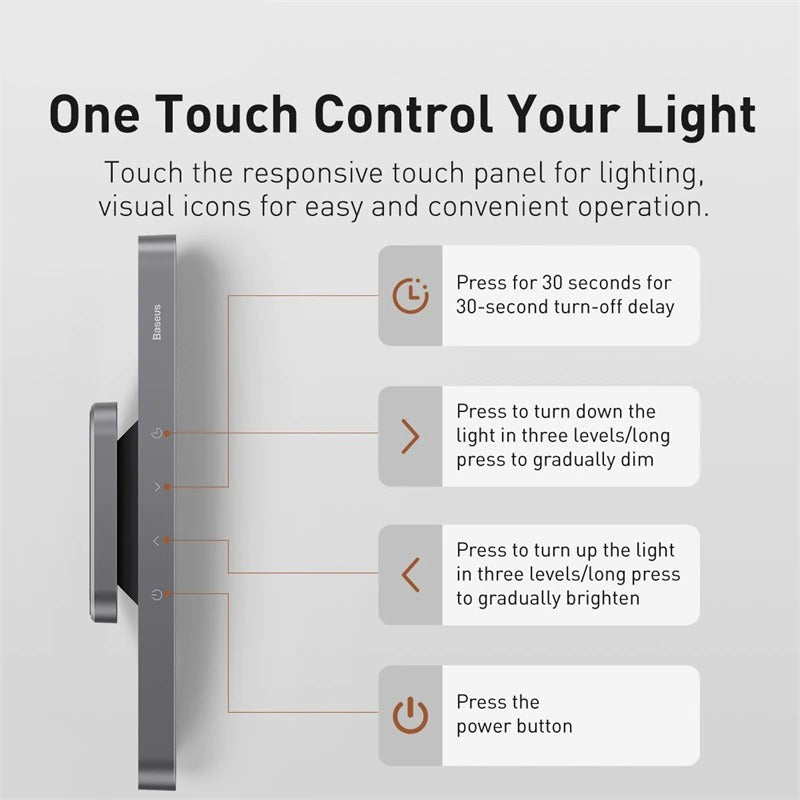 One Touch Control Your Light

Touch the responsive touch panel for lighting, visual icons for easy and convenient operation.

Baseus

Press for 30 seconds for 30-second turn-off delay

Press to turn down the light in three levels/long press to gradually dim

Press to turn up the light in three levels/long press to gradually brighten

Press the power button